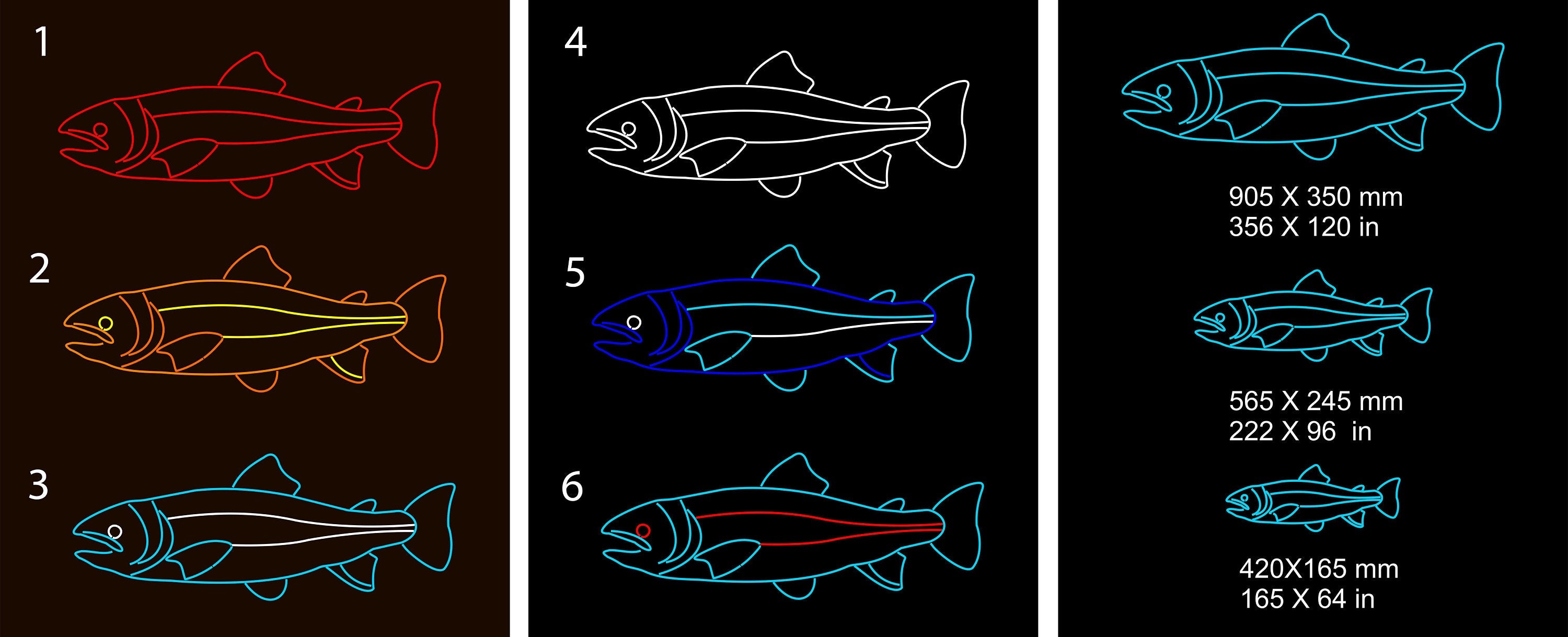 1

2

3

4

5

6

905 X 350 mm
356 X 120 in

565 X 245 mm
222 X 96 in

420X165 mm
165 X 64 in